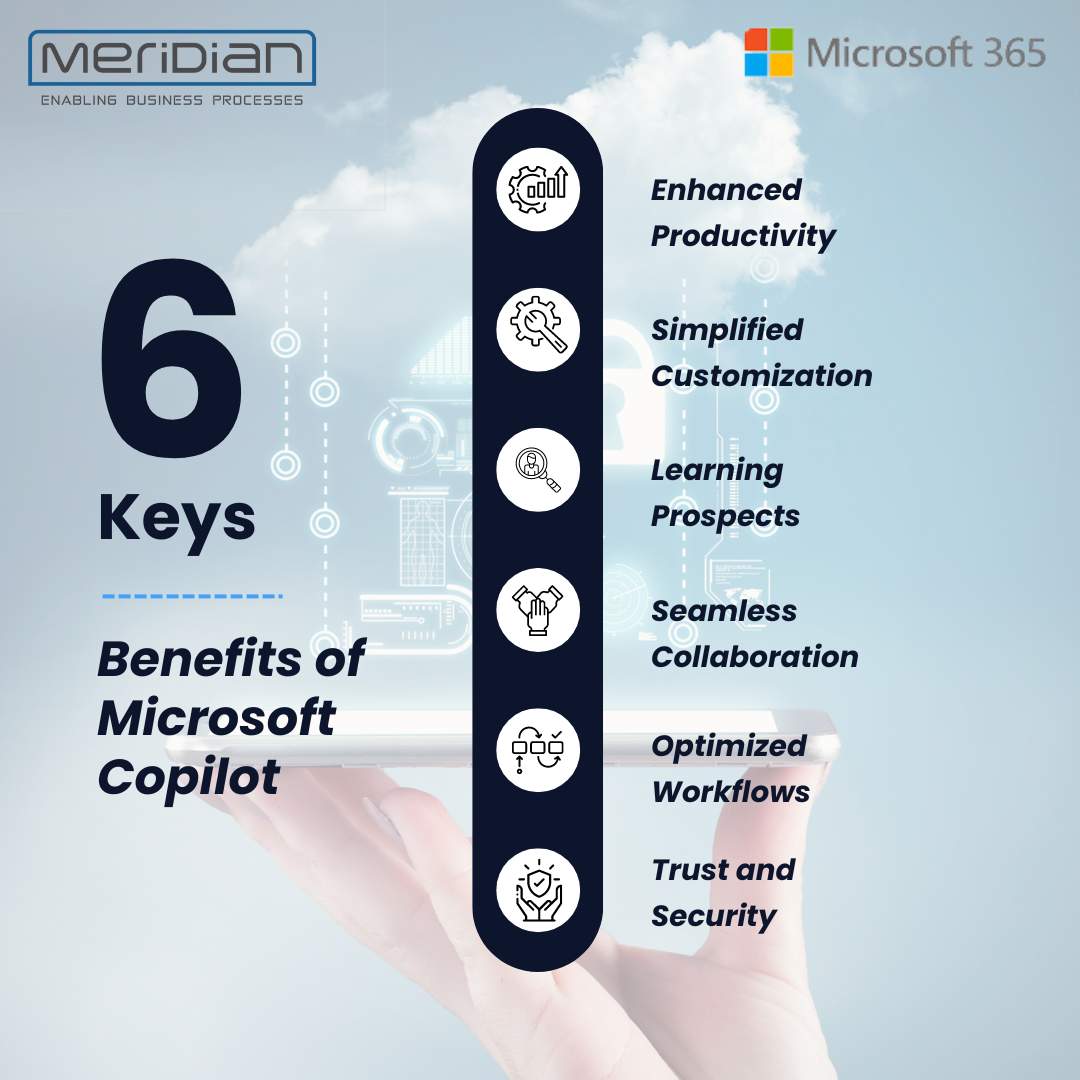 MERIDIAN
ENABLING BUSINESS PROCESSES

Microsoft 365

6
Keys

Benefits of Microsoft Copilot

Enhanced Productivity

Simplified Customization

Learning Prospects

Seamless Collaboration

Optimized Workflows

Trust and Security